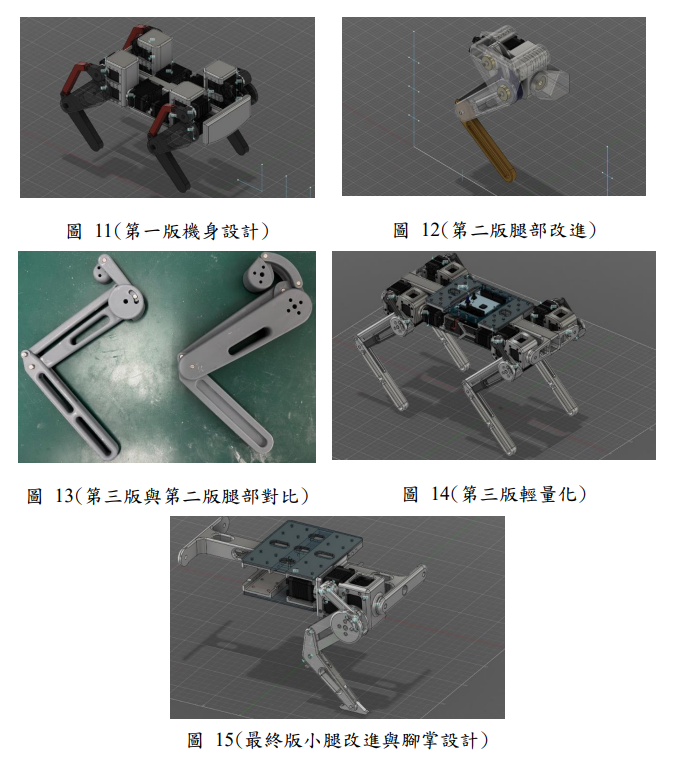 圖 11(第一版機身設計)

圖 12(第二版腿部改進)

圖 13(第三版與第二版腿部對比)

圖 14(第三版輕量化)

圖 15(最終版小腿改進與腳掌設計)